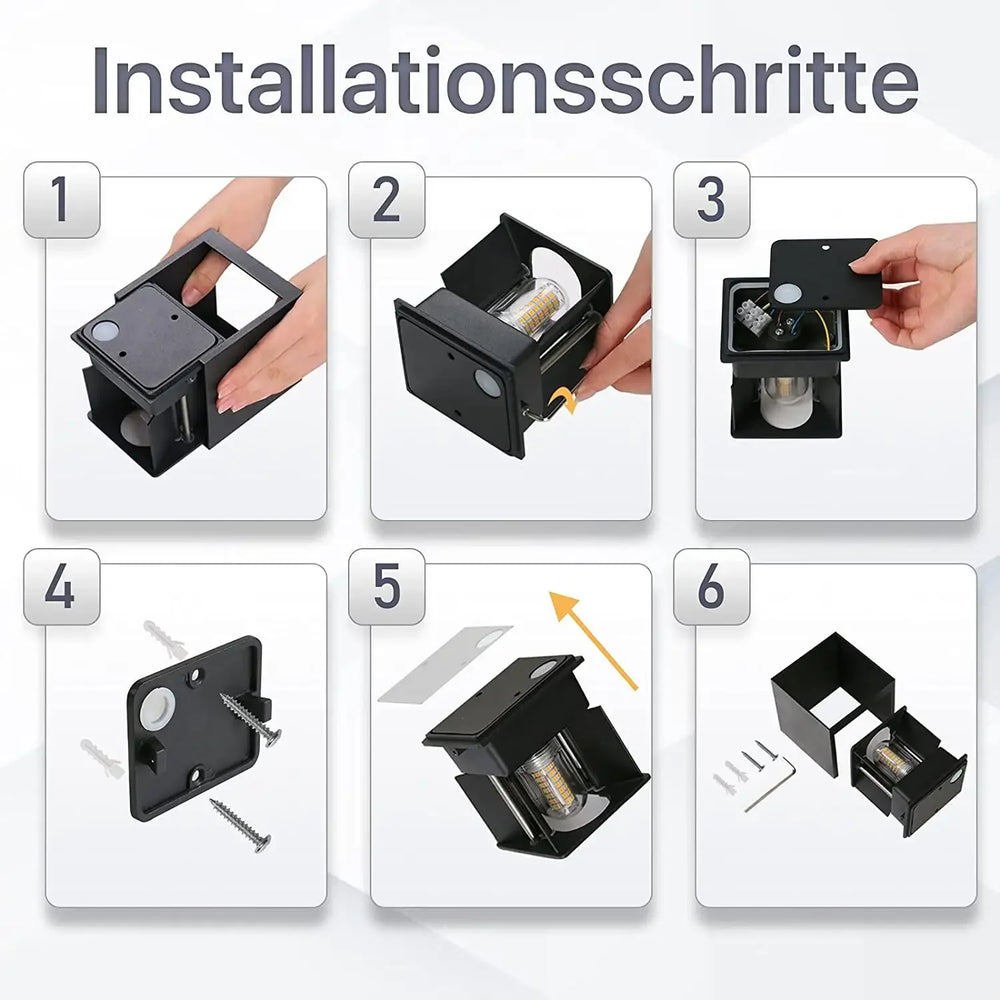 Installationsschritte

1

2

3

4

5

6